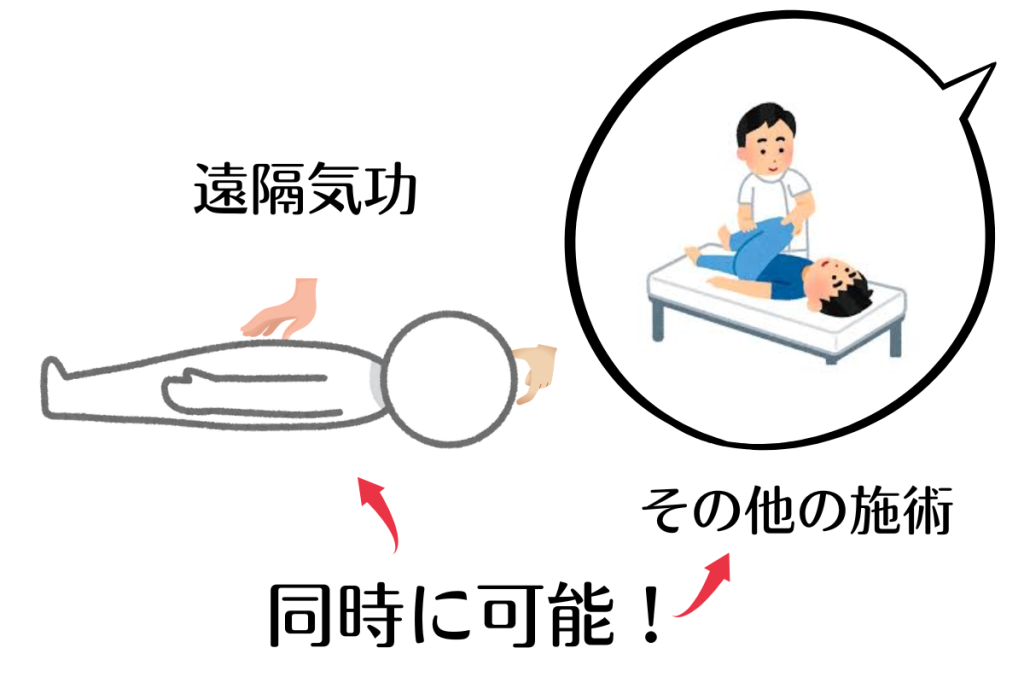 遠隔気功

その他の施術

同時に可能！